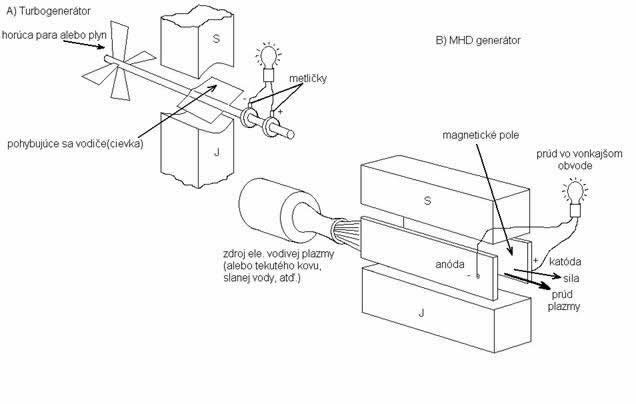 A) Turbogenerátor

horúca para alebo plyn

S

metličky

-

+

pohybujúce sa vodiče(cievka)

J

B) MHD generátor

magnetické pole

prúd vo vonkajšom obvode

S

zdroj ele. vodivej plazmy (alebo tekutého kovu, slanej vody, atď.)

anóda

-

+

katóda

sila

prúd plazmy

J